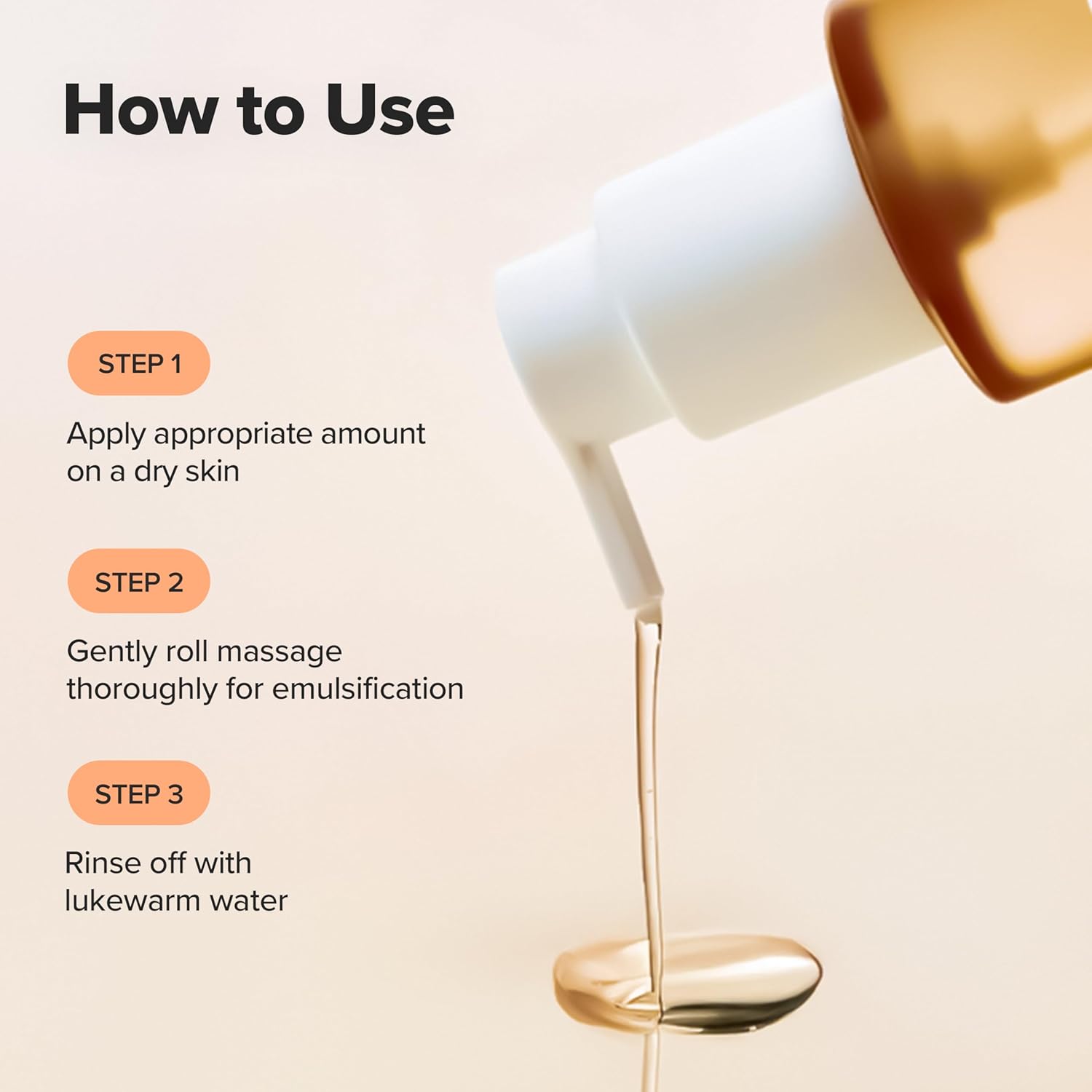 How to Use

STEP 1

Apply appropriate amount on a dry skin

STEP 2

Gently roll massage thoroughly for emulsification

STEP 3

Rinse off with lukewarm water